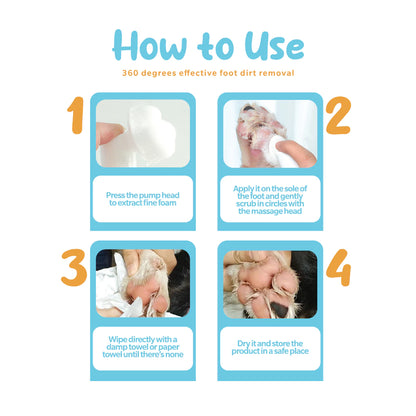 How to Use

360 degrees effective foot dirt removal

1

Press the pump head to extract fine foam

2

Apply it on the sole of the foot and gently scrub in circles with the massage head

3

Wipe directly with a damp towel or paper towel until there's none

4

Dry it and store the product in a safe place