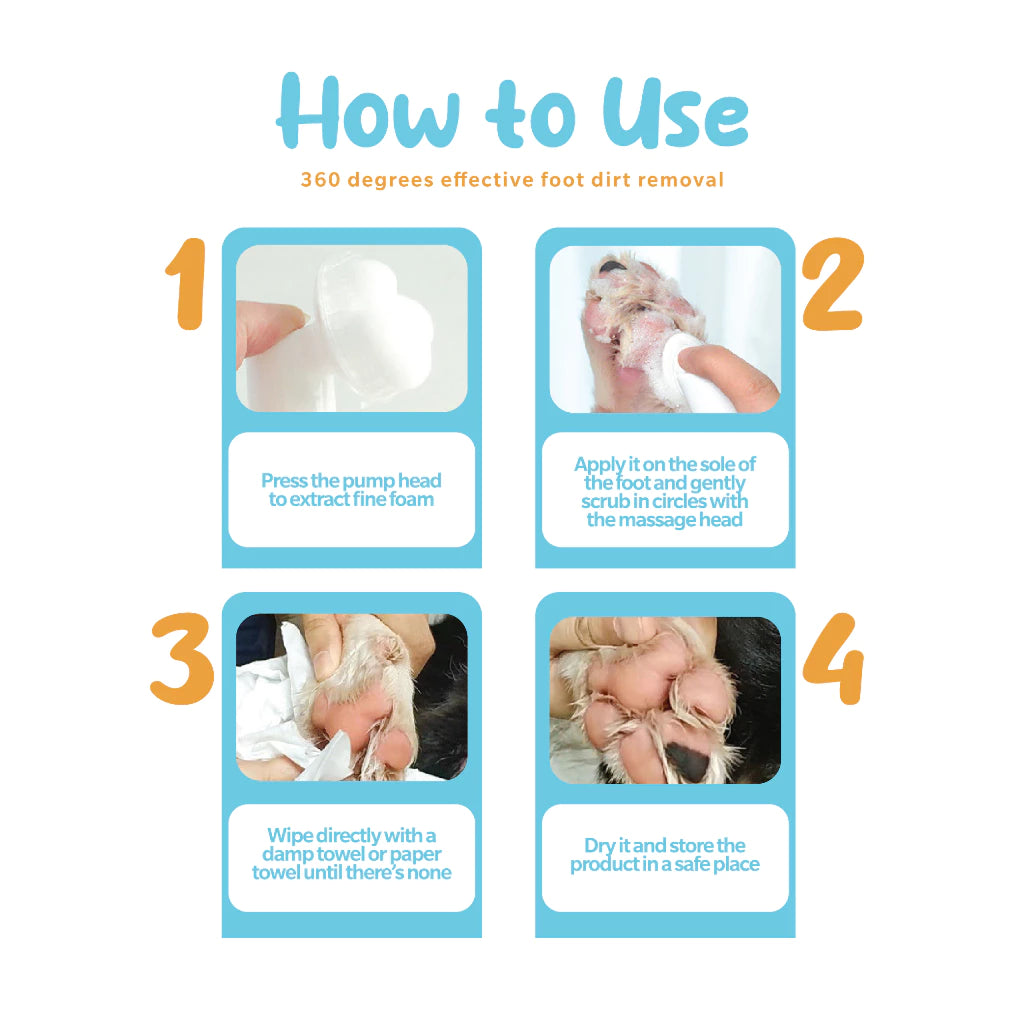 How to Use
360 degrees effective foot dirt removal

1
Press the pump head to extract fine foam

2
Apply it on the sole of the foot and gently scrub in circles with the massage head

3
Wipe directly with a damp towel or paper towel until there's none

4
Dry it and store the product in a safe place